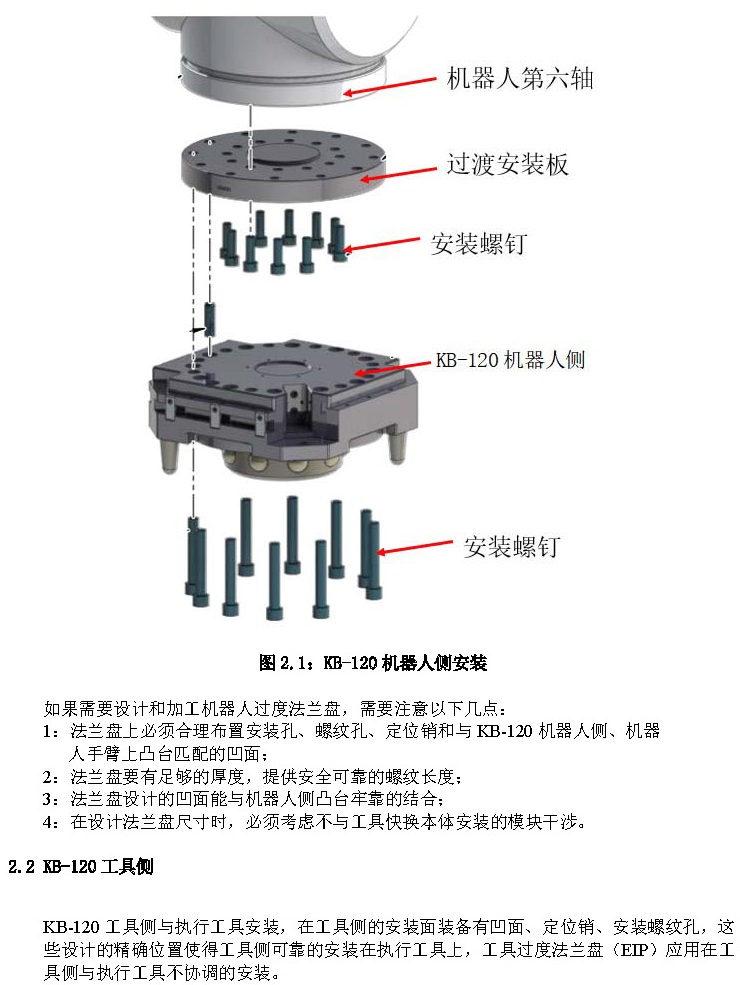 机器人第六轴

过渡安装板

安装螺钉

KB-120 机器人侧

安装螺钉

图 2.1：KB-120 机器人侧安装

如果需要设计和加工机器人过度法兰盘，需要注意以下几点：
1：法兰盘上必须合理布置安装孔、螺纹孔、定位销和与 KB-120 机器人侧、机器人手臂上凸台匹配的凹面；
2：法兰盘要有足够的厚度，提供安全可靠的螺纹长度；
3：法兰盘设计的凹面能与机器人侧凸台牢靠的结合；
4：在设计法兰盘尺寸时，必须考虑不与工具快换本体安装的模块干涉。

2.2 KB-120 工具侧

KB-120 工具侧与执行工具安装，在工具侧的安装面装备有凹面、定位销、安装螺纹孔，这些设计的精确位置使得工具侧可靠的安装在执行工具上，工具过度法兰盘（EIP）应用在工具侧与执行工具不协调的安装。