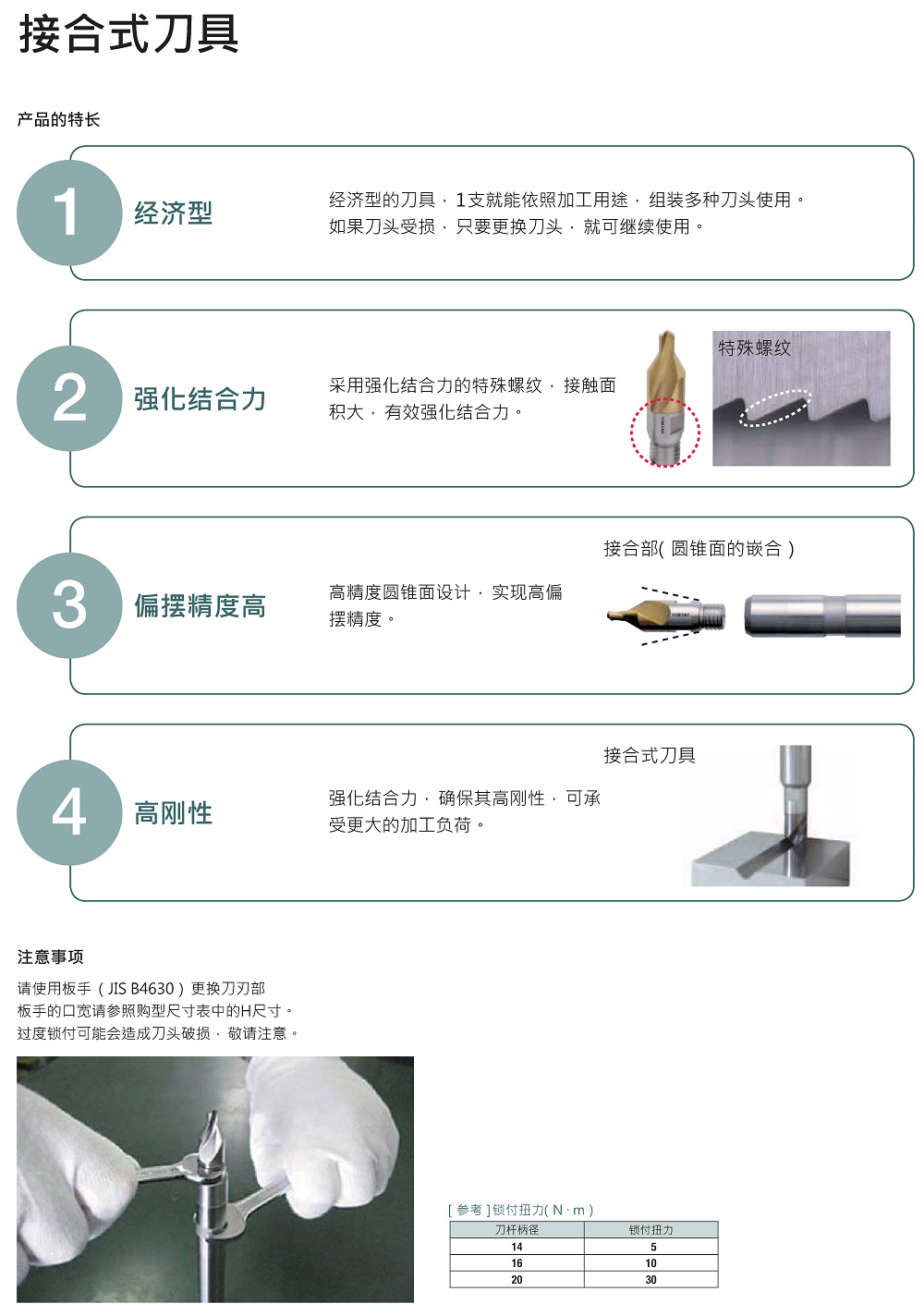 接合式刀具

产品的特长

1 经济型

经济型的刀具，1支就能依照加工用途，组装多种刀头使用。如果刀头受损，只要更换刀头，就可继续使用。

2 强化结合力

采用强化结合力的特殊螺纹，接触面积大，有效强化结合力。

特殊螺纹

3 偏摆精度高

高精度圆锥面设计，实现高偏摆精度。

接合部( 圆锥面的嵌合 )

4 高刚性

强化结合力，确保其高刚性，可承受更大的加工负荷。

接合式刀具

注意事项

请使用板手（JIS B4630）更换刀刃部
板手的口宽请参照购型尺寸表中的H尺寸。
过度锁付可能会造成刀头破损，敬请注意。

[ 参考 ] 锁付扭力( N · m )

| 刀杆柄径 | 锁付扭力 |
|---|---|
| 14 | 5 |
| 16 | 10 |
| 20 | 30 |